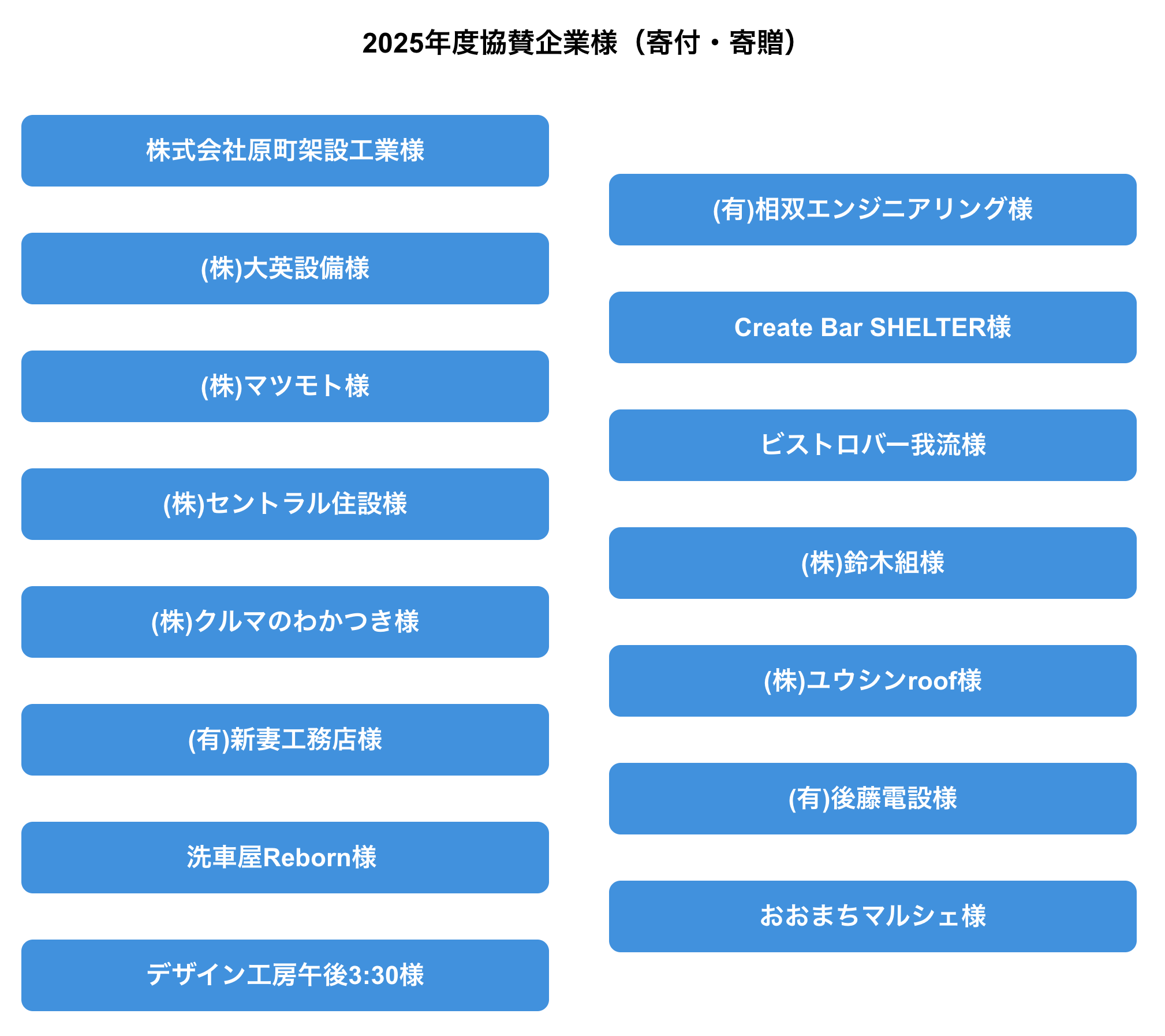 2025年度協賛企業様（寄付・寄贈）

株式会社原町架設工業様

(株)大英設備様

(株)マツモト様

(株)セントラル住設様

(株)クルマのわかつき様

(有)新妻工務店様

洗車屋Reborn様

デザイン工房午後3:30様

(有)相双エンジニアリング様

Create Bar SHELTER様

ビストロバー我流様

(株)鈴木組様

(株)ユウシンroof様

(有)後藤電設様

おおまちマルシェ様